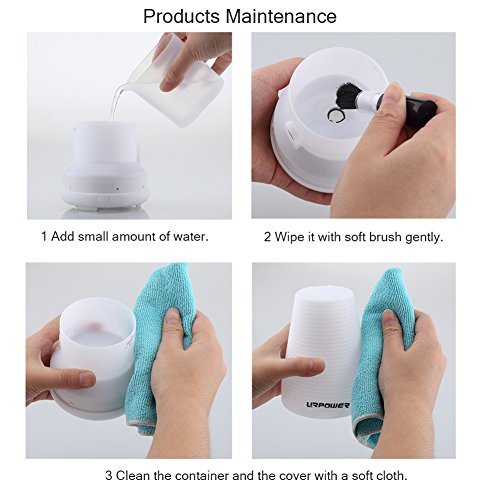 Products Maintenance

1 Add small amount of water.

2 Wipe it with soft brush gently.

URPOWER

3 Clean the container and the cover with a soft cloth.