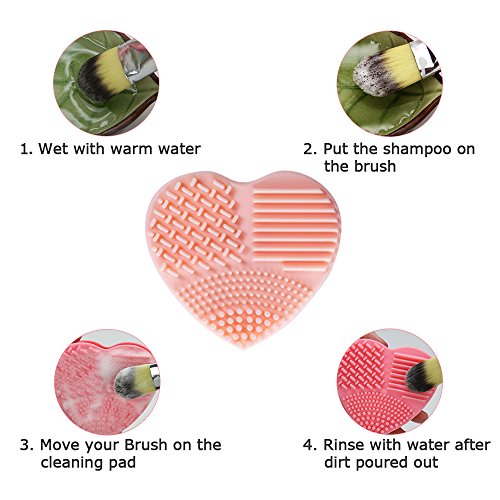 1. Wet with warm water

2. Put the shampoo on the brush

3. Move your Brush on the cleaning pad

4. Rinse with water after dirt poured out