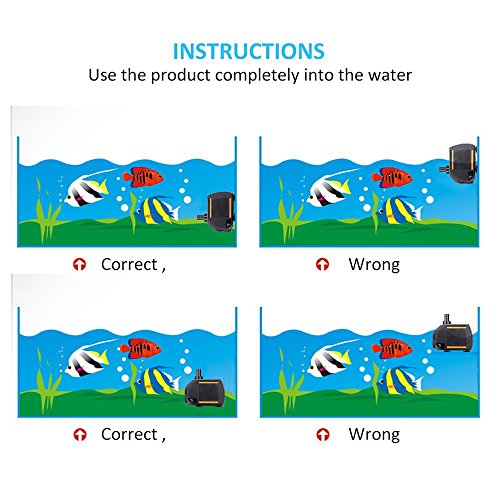 INSTRUCTIONS
Use the product completely into the water

Correct ,

Wrong

Correct ,

Wrong