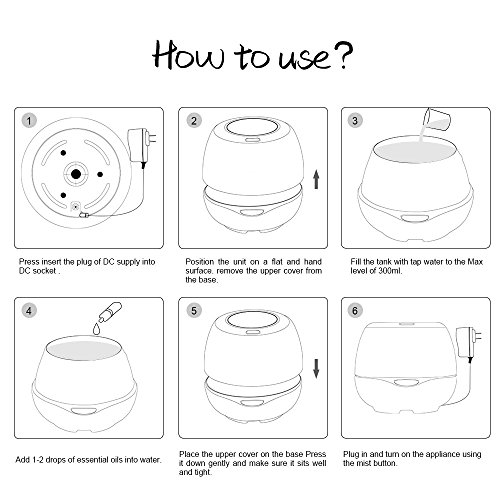 How to use?

1

Press insert the plug of DC supply into DC socket .

2

Position the unit on a flat and hand surface. remove the upper cover from the base.

3

Fill the tank with tap water to the Max level of 300ml.

4

Add 1-2 drops of essential oils into water.

5

Place the upper cover on the base Press it down gently and make sure it sits well and tight.

6

Plug in and turn on the appliance using the mist button.