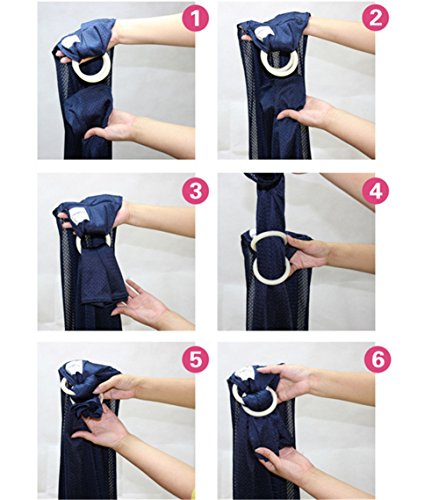 1
2
3
4
5
6