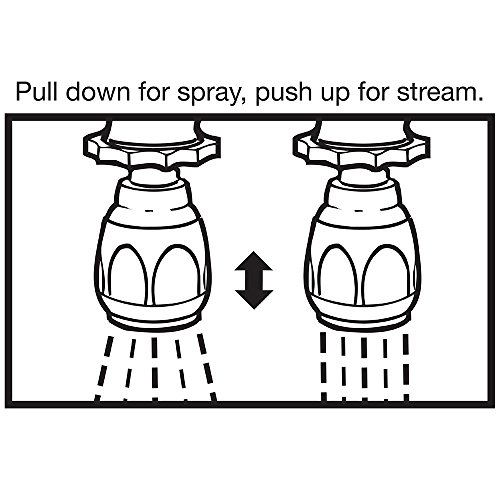 Pull down for spray, push up for stream.