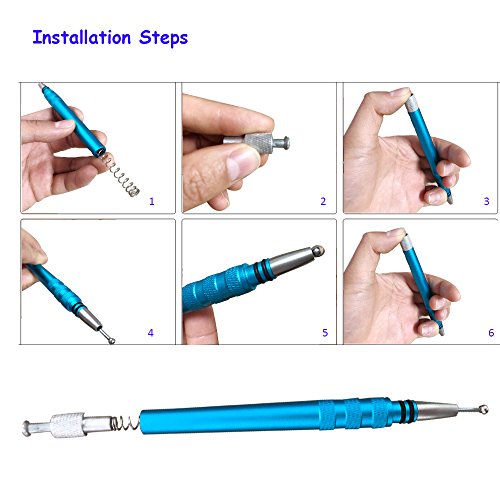 Installation Steps

1

2

3

4

5

6