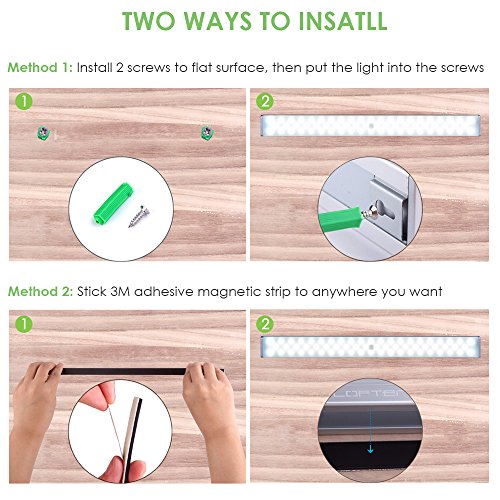 TWO WAYS TO INSATLL

Method 1: Install 2 screws to flat surface, then put the light into the screws

1

2

Method 2: Stick 3M adhesive magnetic strip to anywhere you want

1

2

LOFTER