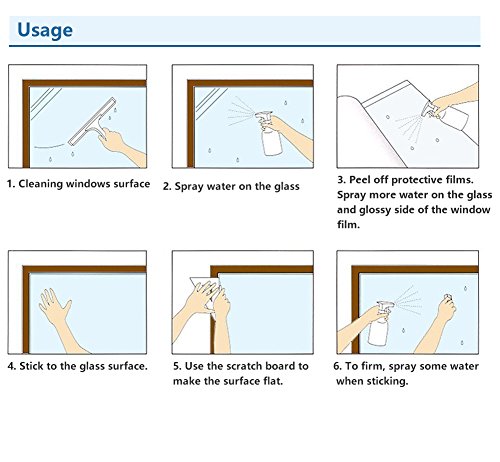 Usage

1. Cleaning windows surface

2. Spray water on the glass

3. Peel off protective films. Spray more water on the glass and glossy side of the window film.

4. Stick to the glass surface.

5. Use the scratch board to make the surface flat.

6. To firm, spray some water when sticking.