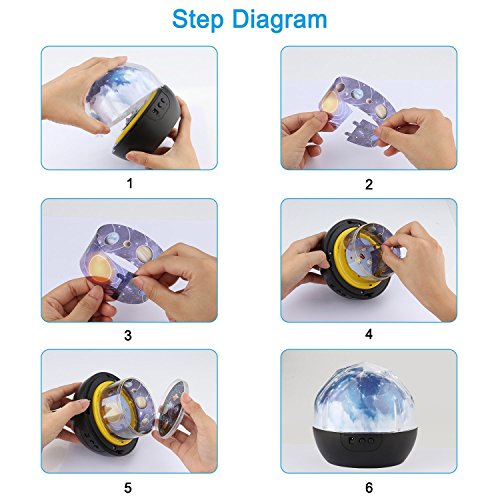 Step Diagram

1

2

3

4

5

6