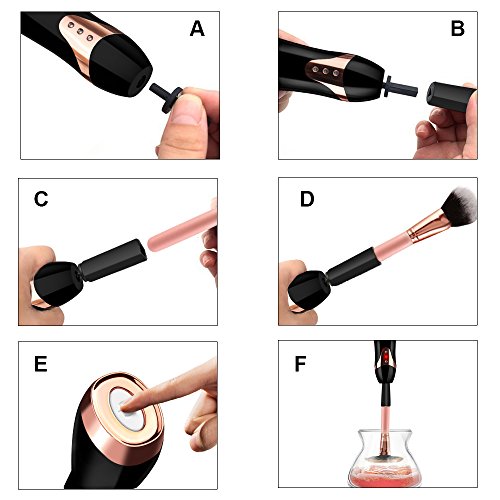 A

B

C

D

E

F