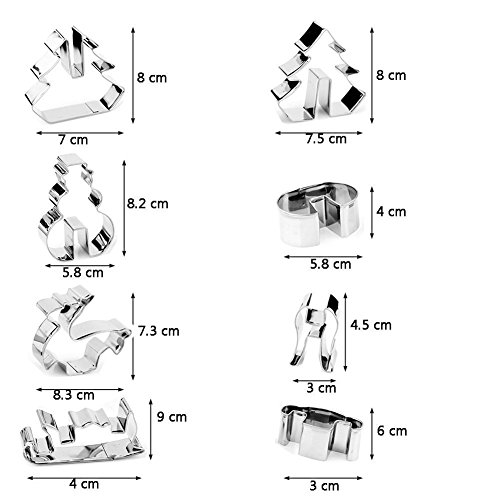 8 cm
7 cm
8 cm
7.5 cm
8.2 cm
5.8 cm
4 cm
5.8 cm
7.3 cm
8.3 cm
4.5 cm
3 cm
9 cm
4 cm
6 cm
3 cm