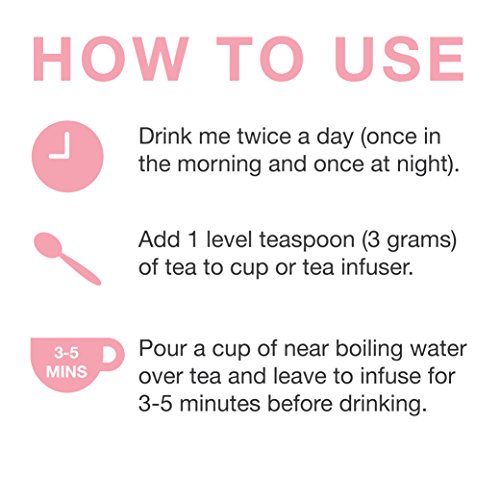 HOW TO USE

Drink me twice a day (once in the morning and once at night).

Add 1 level teaspoon (3 grams) of tea to cup or tea infuser.

3-5 MINS

Pour a cup of near boiling water over tea and leave to infuse for 3-5 minutes before drinking.