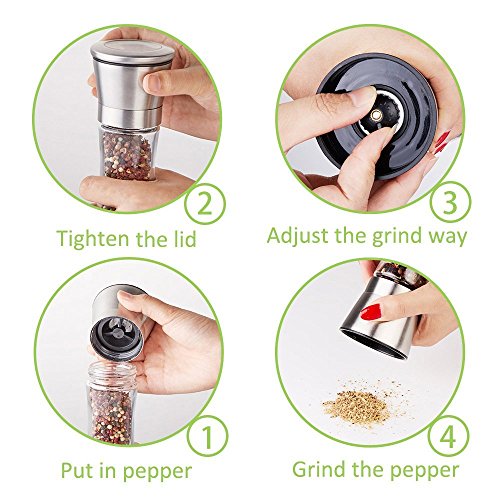 2
Tighten the lid

3
Adjust the grind way

1
Put in pepper

4
Grind the pepper