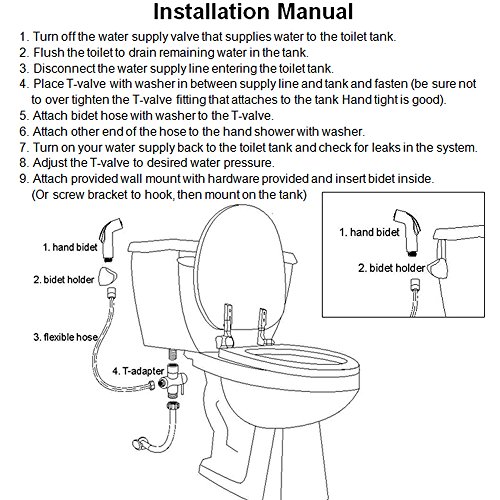 Installation Manual

1. Turn off the water supply valve that supplies water to the toilet tank.
2. Flush the toilet to drain remaining water in the tank.
3. Disconnect the water supply line entering the toilet tank.
4. Place T-valve with washer in between supply line and tank and fasten (be sure not to over tighten the T-valve fitting that attaches to the tank Hand tight is good).
5. Attach bidet hose with washer to the T-valve.
6. Attach other end of the hose to the hand shower with washer.
7. Turn on your water supply back to the toilet tank and check for leaks in the system.
8. Adjust the T-valve to desired water pressure.
9. Attach provided wall mount with hardware provided and insert bidet inside. (Or screw bracket to hook, then mount on the tank)

1. hand bidet
2. bidet holder
3. flexible hose
4. T-adapter

1. hand bidet
2. bidet holder