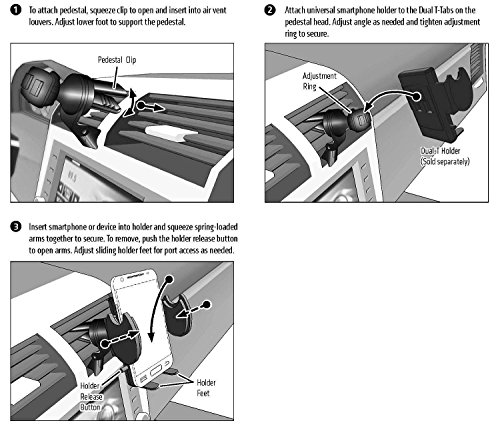 ❶ To attach pedestal, squeeze clip to open and insert into air vent louvers. Adjust lower foot to support the pedestal.

Pedestal Clip

❷ Attach universal smartphone holder to the Dual T-Tabs on the pedestal head. Adjust angle as needed and tighten adjustment ring to secure.

Adjustment Ring

Dual-T Holder (Sold separately)

❸ Insert smartphone or device into holder and squeeze spring-loaded arms together to secure. To remove, push the holder release button to open arms. Adjust sliding holder feet for port access as needed.

Holder Release Button

Holder Feet