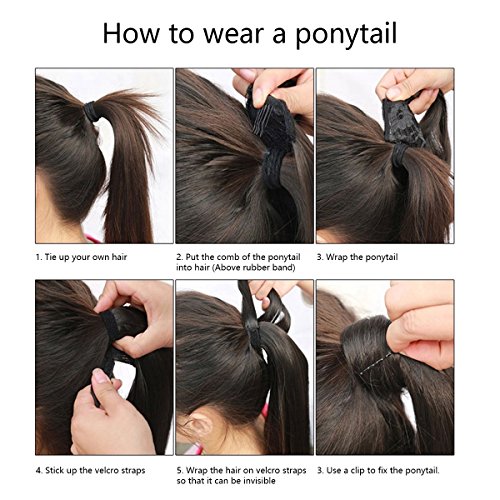 How to wear a ponytail

1. Tie up your own hair

2. Put the comb of the ponytail into hair (Above rubber band)

3. Wrap the ponytail

4. Stick up the velcro straps

5. Wrap the hair on velcro straps so that it can be invisible

3. Use a clip to fix the ponytail.