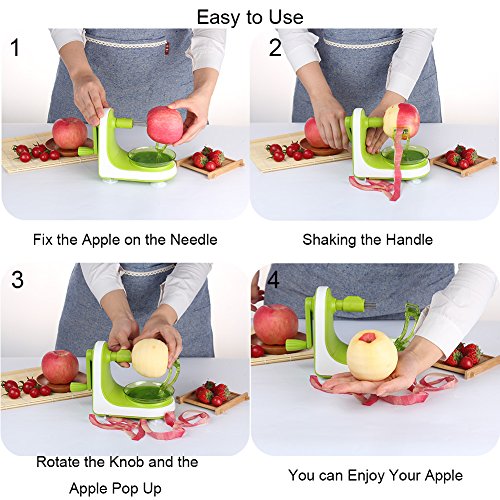 Easy to Use

1

Fix the Apple on the Needle

2

Shaking the Handle

3

Rotate the Knob and the Apple Pop Up

4

You can Enjoy Your Apple