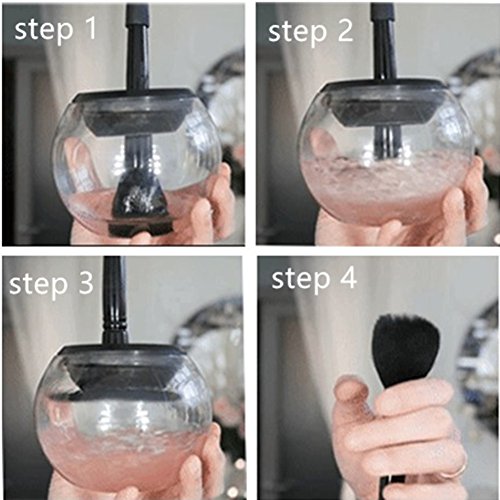 step 1

step 2

step 3

step 4