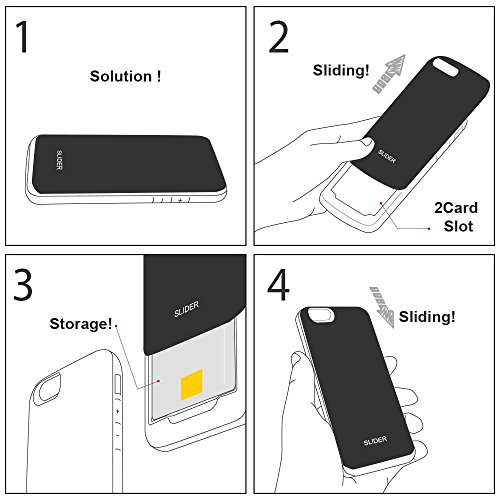 1

Solution !

SLIDER

2

Sliding!

SLIDER

2Card Slot

3

Storage!

SLIDER

4

Sliding!

SLIDER