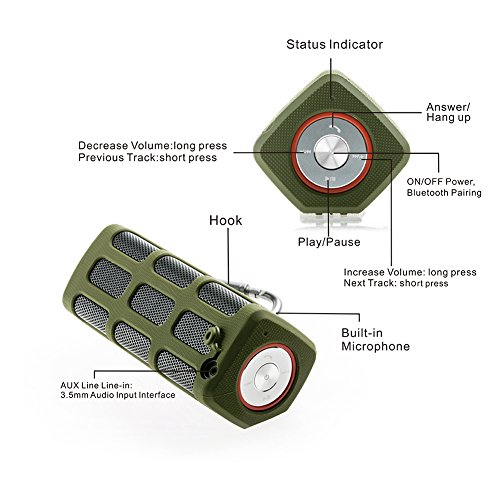 Status Indicator

Answer/
Hang up

Decrease Volume:long press
Previous Track:short press

ON/OFF Power,
Bluetooth Pairing

Hook

Play/Pause

Increase Volume: long press
Next Track: short press

Built-in
Microphone

AUX Line Line-in:
3.5mm Audio Input Interface