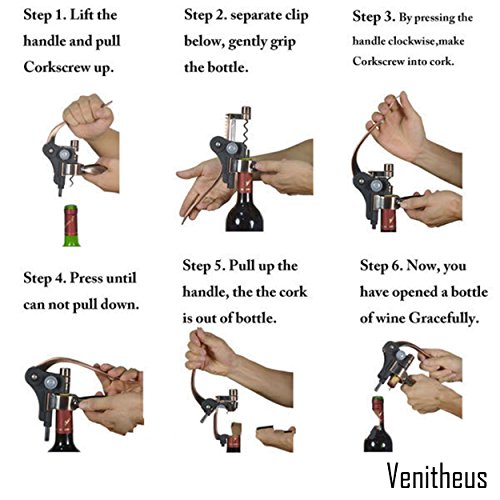 Step 1. Lift the handle and pull Corkscrew up.

Step 2. separate clip below, gently grip the bottle.

Step 3. By pressing the handle clockwise,make Corkscrew into cork.

Step 4. Press until can not pull down.

Step 5. Pull up the handle, the the cork is out of bottle.

Step 6. Now, you have opened a bottle of wine Gracefully.

Venitheus