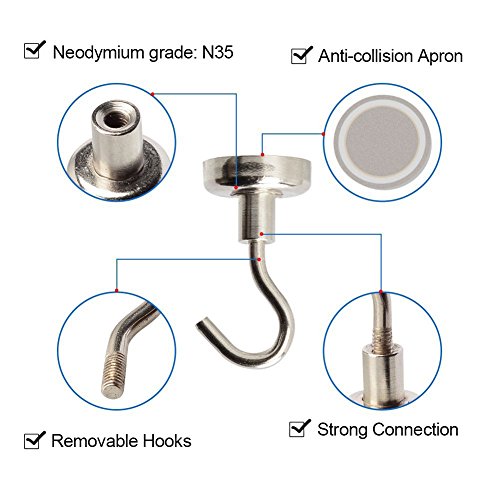 Neodymium grade: N35

Anti-collision Apron

Removable Hooks

Strong Connection