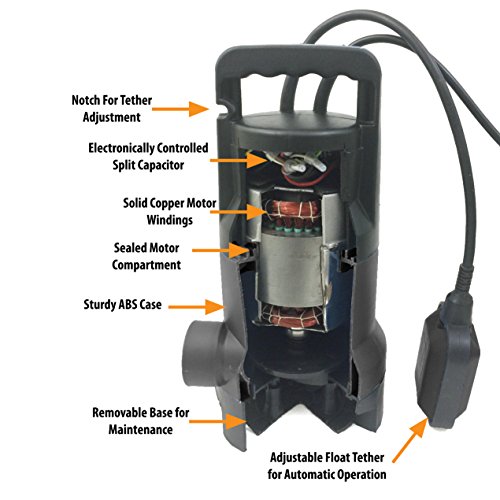 Notch For Tether Adjustment

Electronically Controlled Split Capacitor

Solid Copper Motor Windings

Sealed Motor Compartment

Sturdy ABS Case

Removable Base for Maintenance

Adjustable Float Tether for Automatic Operation