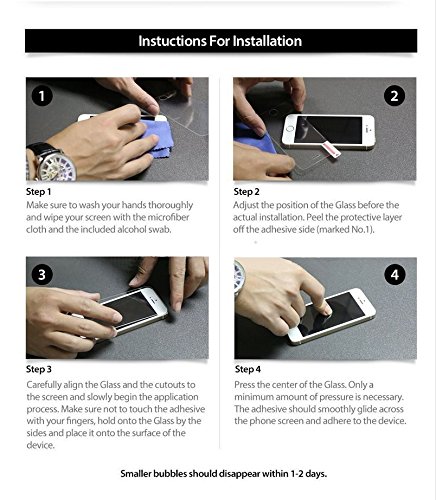 Instuctions For Installation

1

Step 1
Make sure to wash your hands thoroughly and wipe your screen with the microfiber cloth and the included alcohol swab.

2

Step 2
Adjust the position of the Glass before the actual installation. Peel the protective layer off the adhesive side (marked No.1).

3

Step 3
Carefully align the Glass and the cutouts to the screen and slowly begin the application process. Make sure not to touch the adhesive with your fingers, hold onto the Glass by the sides and place it onto the surface of the device.

4

Step 4
Press the center of the Glass. Only a minimum amount of pressure is necessary. The adhesive should smoothly glide across the phone screen and adhere to the device.

Smaller bubbles should disappear within 1-2 days.