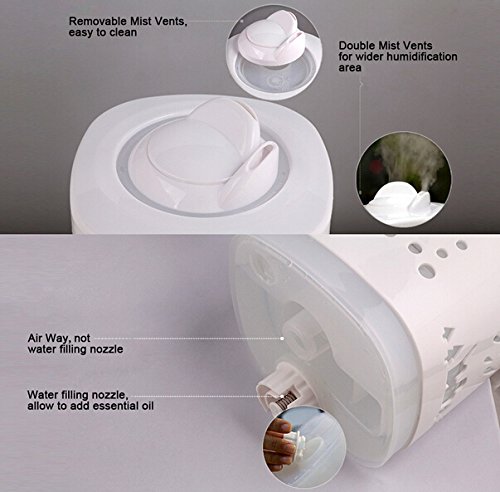 Removable Mist Vents, easy to clean

Double Mist Vents for wider humidification area

Air Way, not water filling nozzle

Water filling nozzle, allow to add essential oil