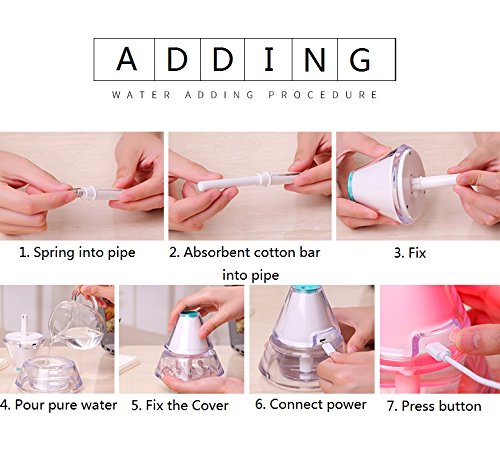 ADDING

WATER ADDING PROCEDURE

1. Spring into pipe

2. Absorbent cotton bar into pipe

3. Fix

4. Pour pure water

5. Fix the Cover

6. Connect power

7. Press button