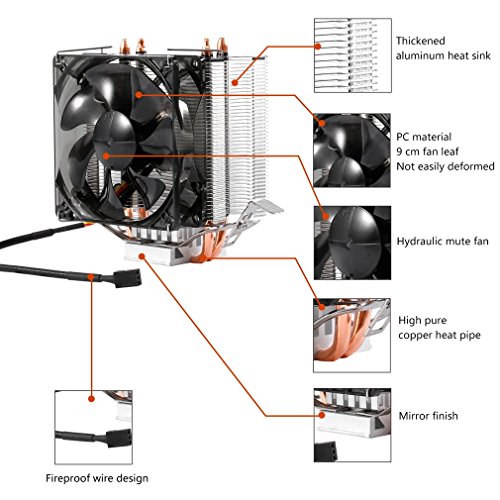 Thickened aluminum heat sink

PC material
9 cm fan leaf
Not easily deformed

Hydraulic mute fan

High pure copper heat pipe

Mirror finish

Fireproof wire design