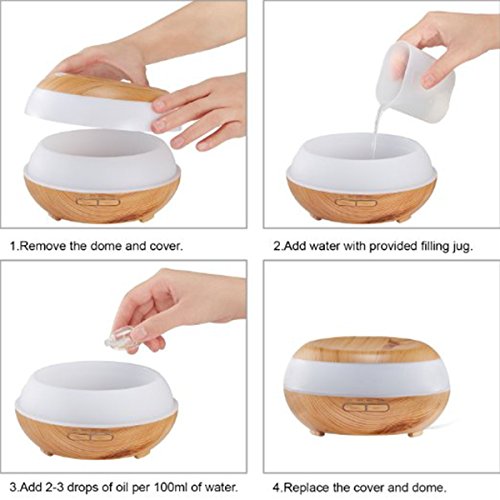 1.Remove the dome and cover.

2.Add water with provided filling jug.

3.Add 2-3 drops of oil per 100ml of water.

4.Replace the cover and dome.