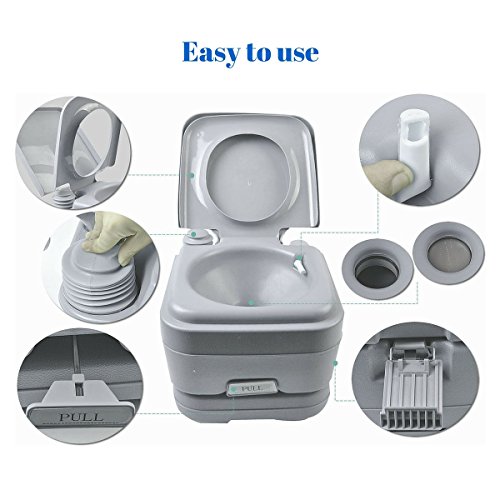 Easy to use

PULL

PULL