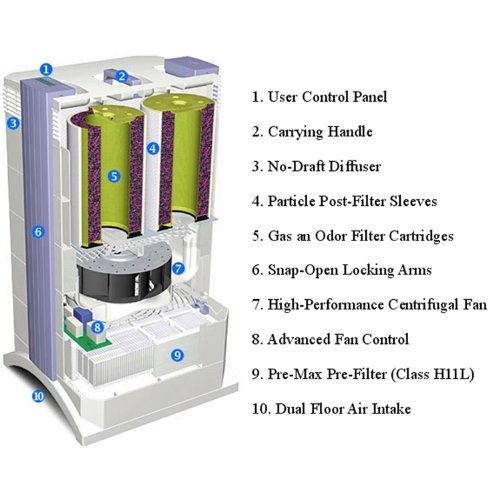 1
2
3
4
5
6
7
8
9
10

1. User Control Panel
2. Carrying Handle
3. No-Draft Diffuser
4. Particle Post-Filter Sleeves
5. Gas an Odor Filter Cartridges
6. Snap-Open Locking Arms
7. High-Performance Centrifugal Fan
8. Advanced Fan Control
9. Pre-Max Pre-Filter (Class H11L)
10. Dual Floor Air Intake