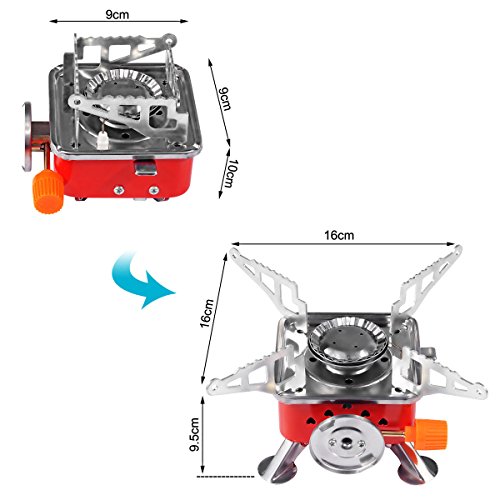 9cm
9cm
10cm
16cm
16cm
9.5cm