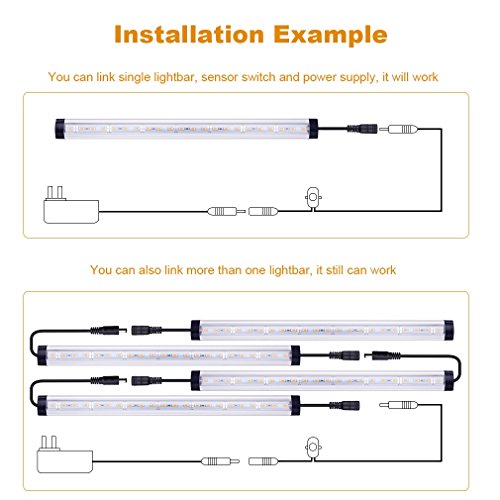 Installation Example

You can link single lightbar, sensor switch and power supply, it will work

You can also link more than one lightbar, it still can work