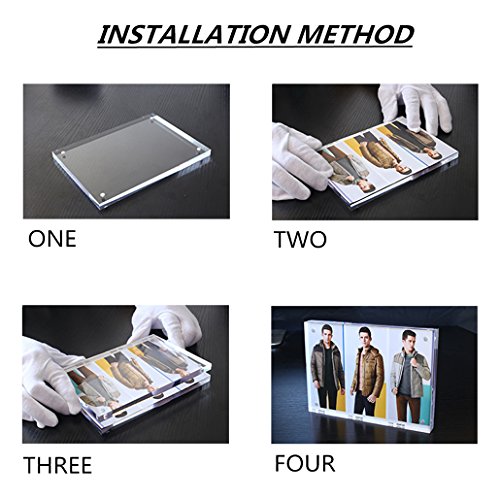 INSTALLATION METHOD

ONE

TWO

THREE

FOUR