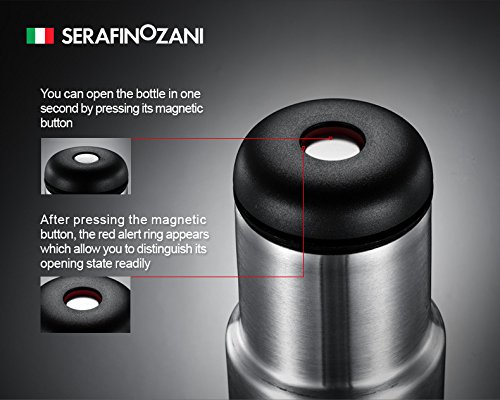 SERAFINOZANI

You can open the bottle in one second by pressing its magnetic button

After pressing the magnetic button, the red alert ring appears which allow you to distinguish its opening state readily