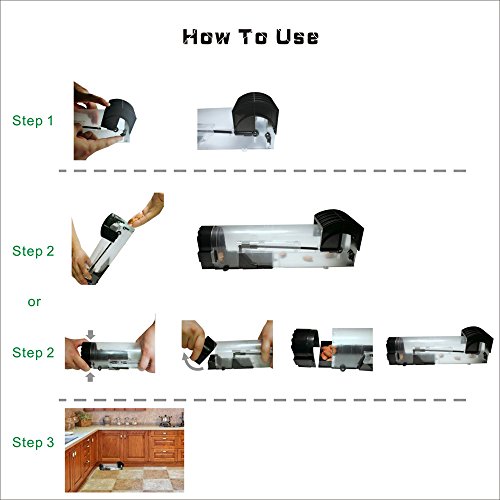 How To Use

Step 1

Step 2

or

Step 2

Step 3