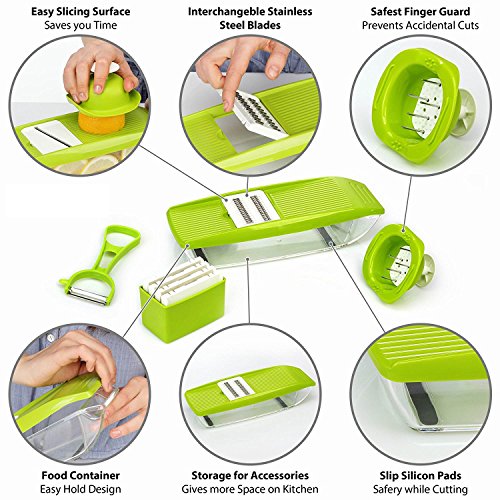 Easy Slicing Surface
Saves you Time

Interchangeble Stainless Steel Blades

Safest Finger Guard
Prevents Accidental Cuts

Food Container
Easy Hold Design

Storage for Accessories
Gives more Space on Kitchen

Slip Silicon Pads
Safery while Cutting