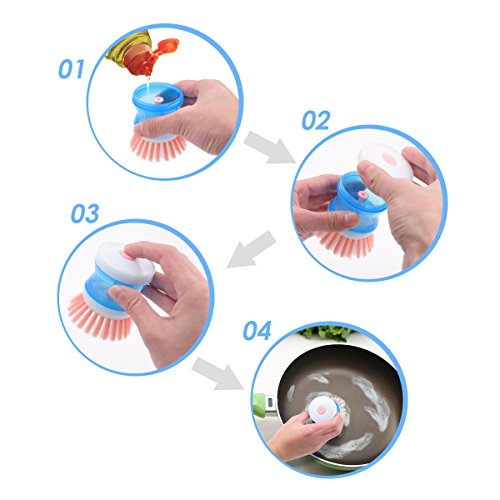 01

02

03

04