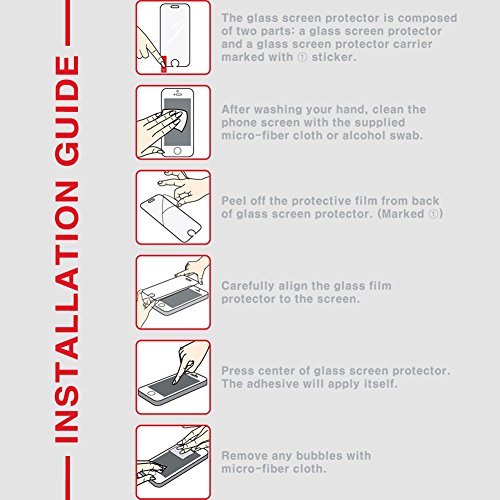 INSTALLATION GUIDE

The glass screen protector is composed of two parts: a glass screen protector and a glass screen protector carrier marked with ① sticker.

After washing your hand, clean the phone screen with the supplied micro-fiber cloth or alcohol swab.

Peel off the protective film from back of glass screen protector. (Marked ①)

Carefully align the glass film protector to the screen.

Press center of glass screen protector. The adhesive will apply itself.

Remove any bubbles with micro-fiber cloth.