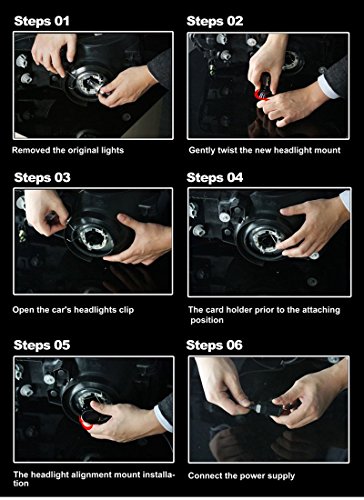 Steps 01

Removed the original lights

Steps 02

Gently twist the new headlight mount

Steps 03

Open the car's headlights clip

Steps 04

The card holder prior to the attaching position

Steps 05

The headlight alignment mount installation

Steps 06

Connect the power supply