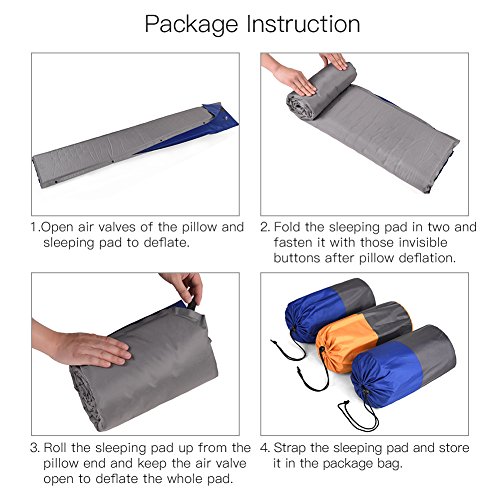 Package Instruction

1.Open air valves of the pillow and sleeping pad to deflate.

2. Fold the sleeping pad in two and fasten it with those invisible buttons after pillow deflation.

3. Roll the sleeping pad up from the pillow end and keep the air valve open to deflate the whole pad.

4. Strap the sleeping pad and store it in the package bag.