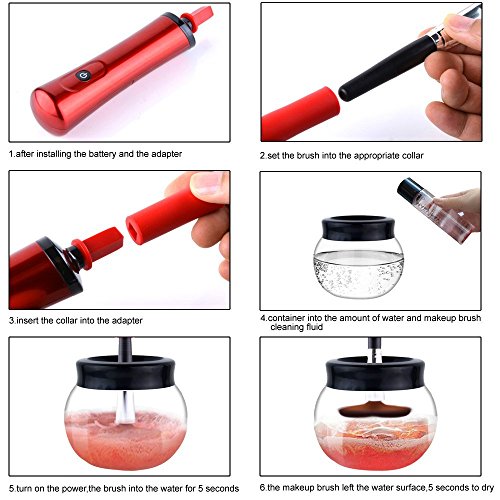 1.after installing the battery and the adapter

2.set the brush into the appropriate collar

3.insert the collar into the adapter

4.container into the amount of water and makeup brush cleaning fluid

5.turn on the power,the brush into the water for 5 seconds

6.the makeup brush left the water surface,5 seconds to dry