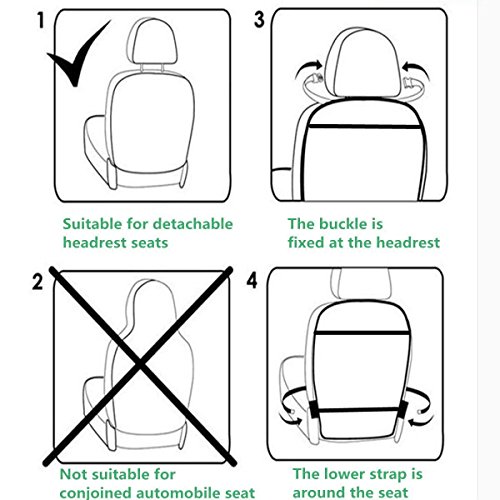 1

Suitable for detachable headrest seats

3

The buckle is fixed at the headrest

2

Not suitable for conjoined automobile seat

4

The lower strap is around the seat