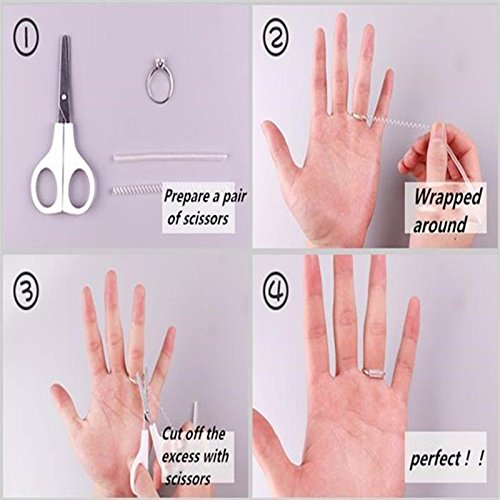 ①

Prepare a pair of scissors

②

Wrapped around

③

Cut off the excess with scissors

④

perfect ! !