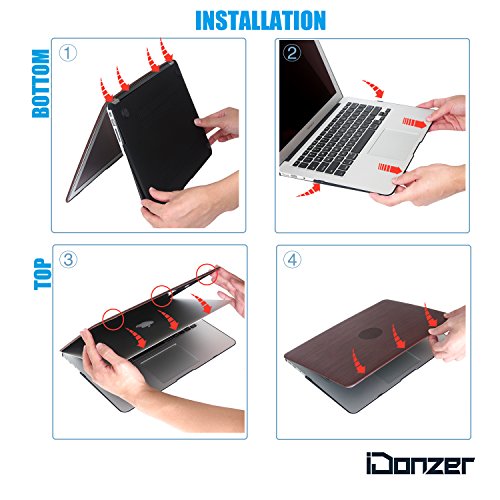 INSTALLATION

BOTTOM

①

②

TOP

③

④

iDonzer