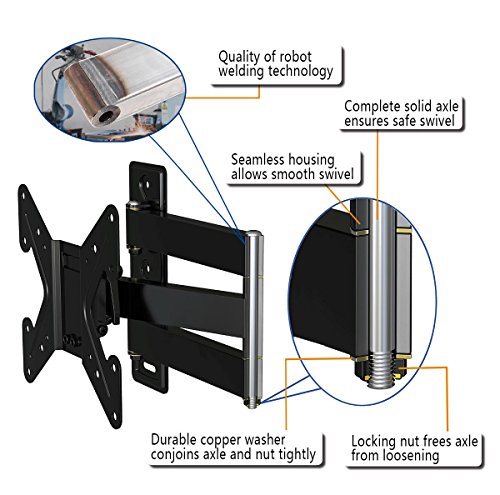 Quality of robot welding technology

Complete solid axle ensures safe swivel

Seamless housing allows smooth swivel

Durable copper washer conjoins axle and nut tightly

Locking nut frees axle from loosening