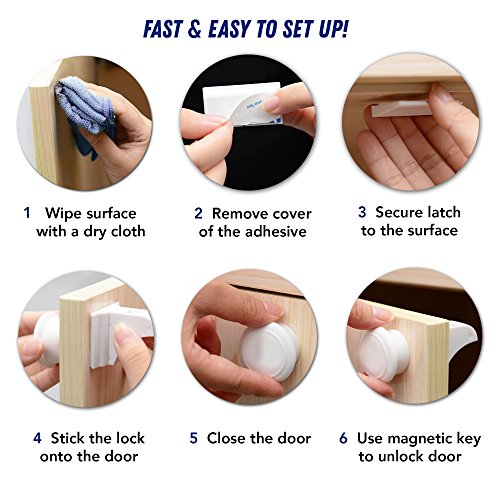 FAST & EASY TO SET UP!

1 Wipe surface with a dry cloth

2 Remove cover of the adhesive

3 Secure latch to the surface

4 Stick the lock onto the door

5 Close the door

6 Use magnetic key to unlock door