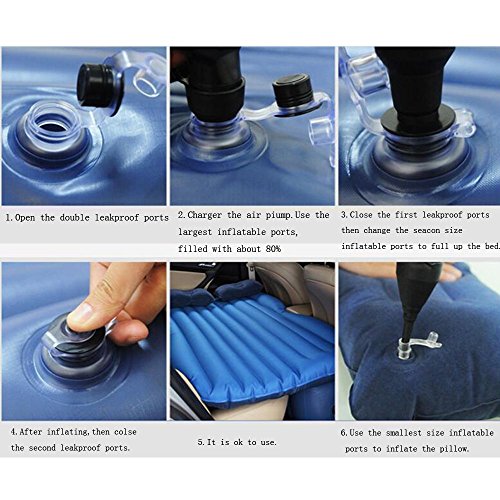 1.Open the double leakproof ports

2.Charger the air piump.Use the largest inflatable ports, filled with about 80%

3.Close the first leakproof ports then change the seacon size inflatable ports to full up the bed.

4.After inflating,then colse the second leakproof ports.

5.It is ok to use.

6.Use the smallest size inflatable ports to inflate the pillow.