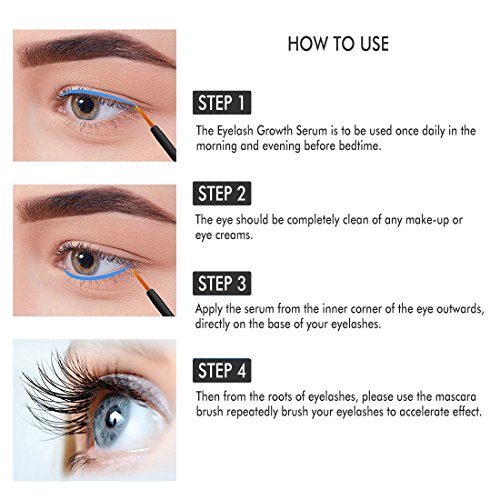 HOW TO USE

STEP 1

The Eyelash Growth Serum is to be used once daily in the morning and evening before bedtime.

STEP 2

The eye should be completely clean of any make-up or eye creams.

STEP 3

Apply the serum from the inner corner of the eye outwards, directly on the base of your eyelashes.

STEP 4

Then from the roots of eyelashes, please use the mascara brush repeatedly brush your eyelashes to accelerate effect.