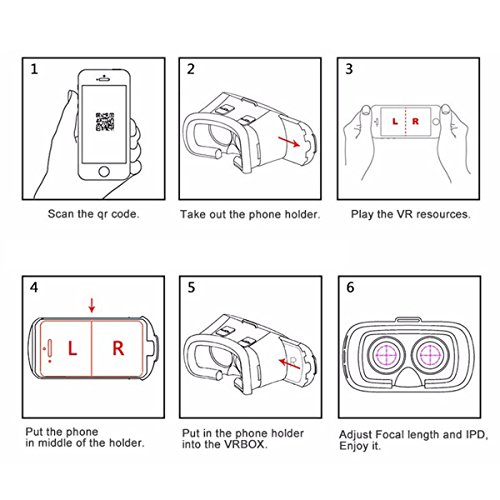 1

Scan the qr code.

2

Take out the phone holder.

3

L R

Play the VR resources.

4

L R

Put the phone
in middle of the holder.

5

Put in the phone holder
into the VRBOX.

6

Adjust Focal length and IPD,
Enjoy it.